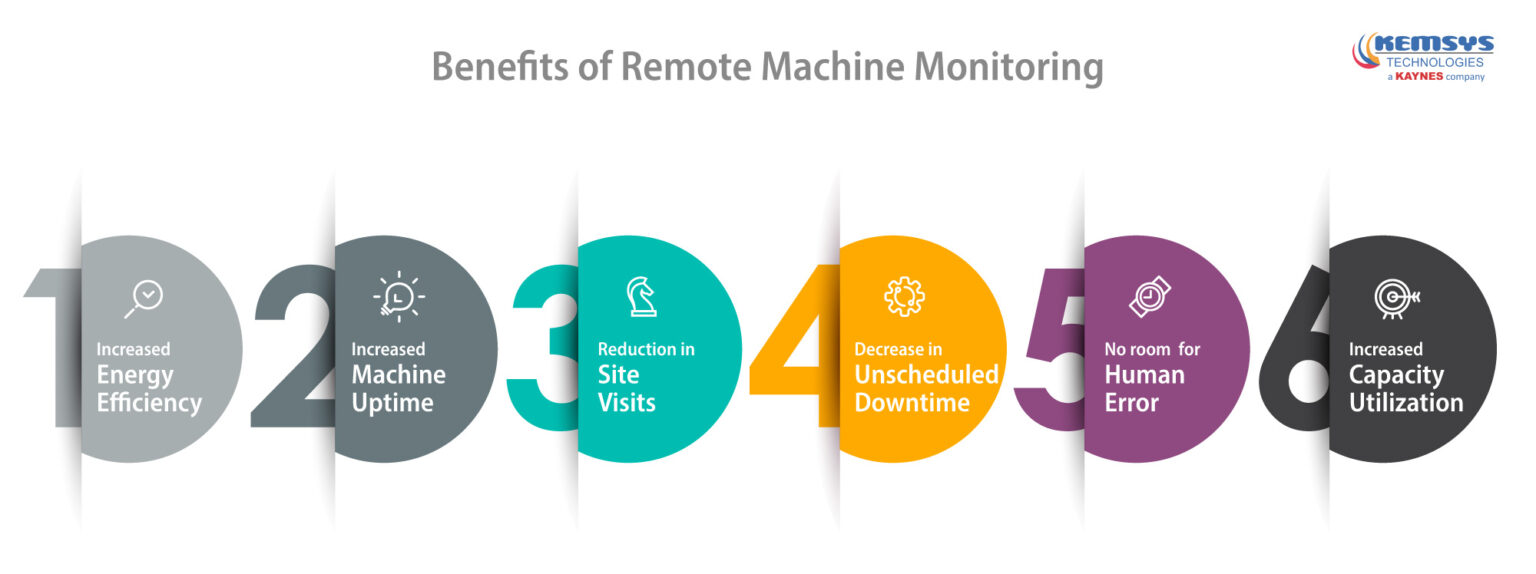 Benefits of Remote Machine Monitoring

KEMSYS TECHNOLOGIES a KAYNES company

1
Increased Energy Efficiency

2
Increased Machine Uptime

3
Reduction in Site Visits

4
Decrease in Unscheduled Downtime

5
No room for Human Error

6
Increased Capacity Utilization